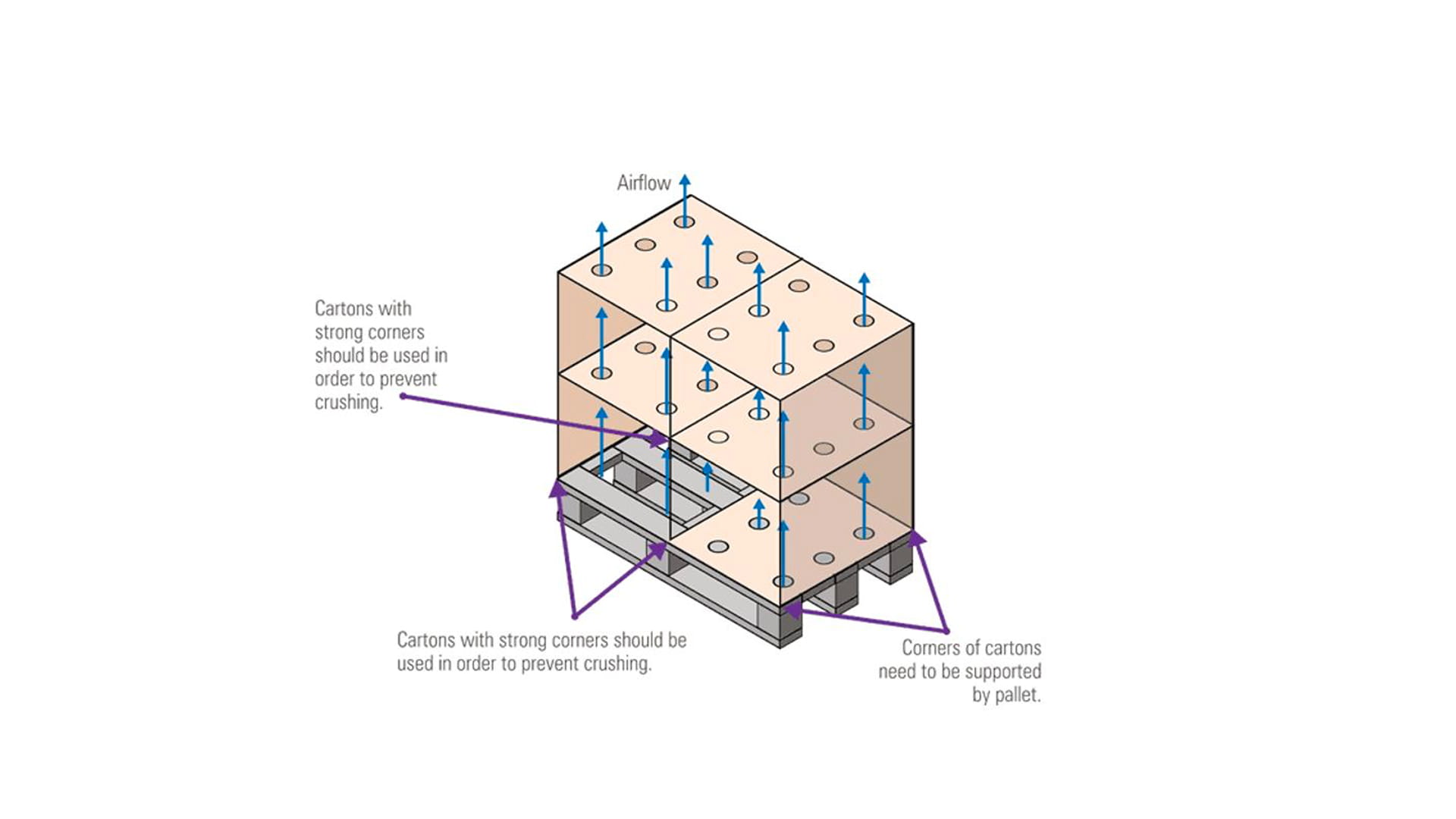 Airflow

Cartons with strong corners should be used in order to prevent crushing.

Cartons with strong corners should be used in order to prevent crushing.

Corners of cartons need to be supported by pallet.